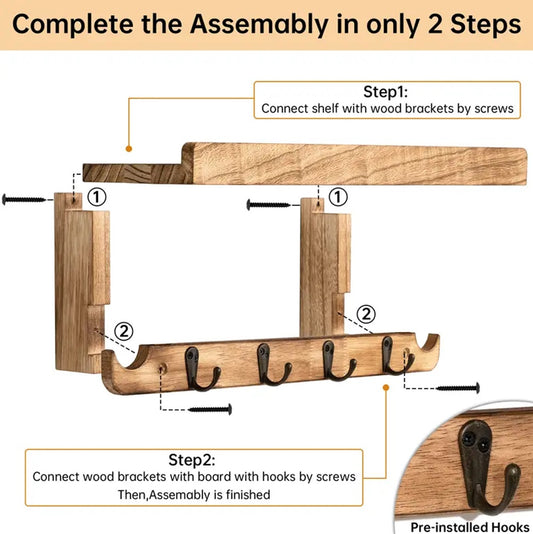 Complete the Assemably in only 2 Steps

Step1:
Connect shelf with wood brackets by screws

①

①

②

②

Step2:
Connect wood brackets with board with hooks by screws
Then,Assemably is finished

Pre-installed Hooks