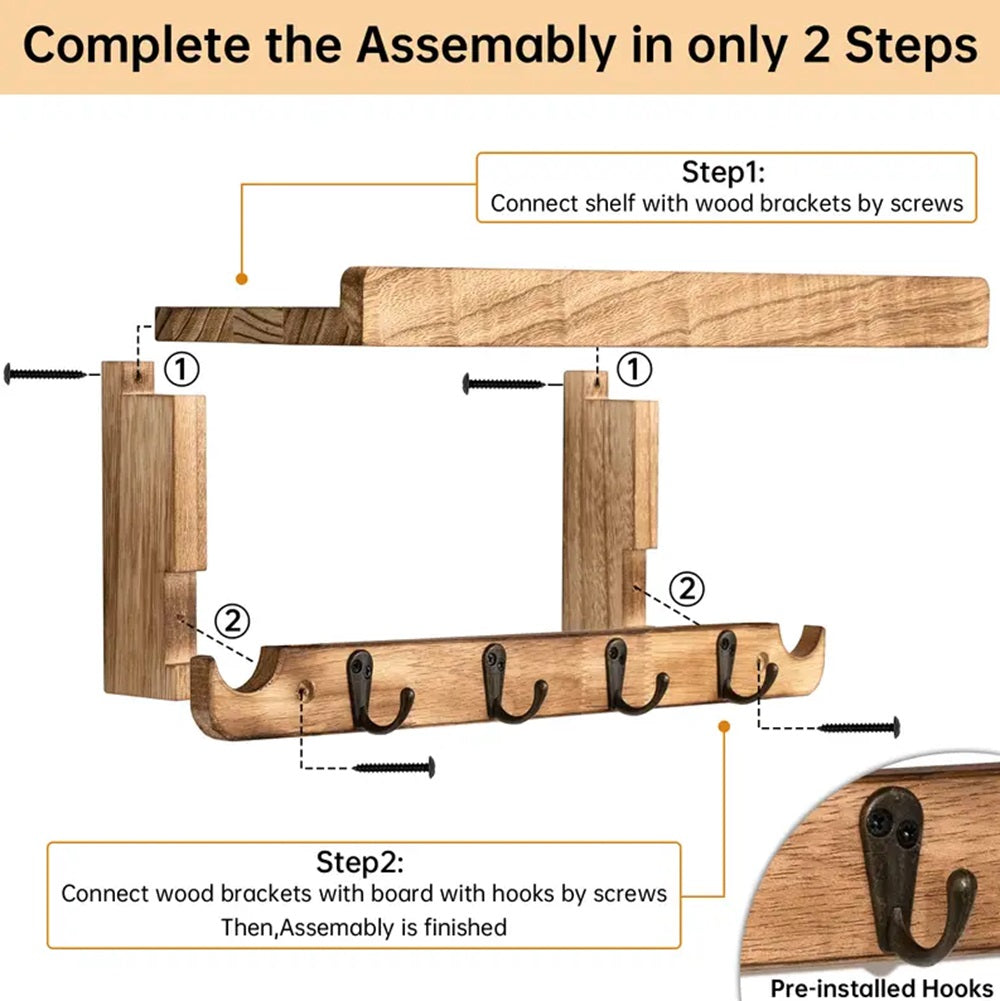 Complete the Assemably in only 2 Steps

Step1:
Connect shelf with wood brackets by screws

①

①

②

②

Step2:
Connect wood brackets with board with hooks by screws
Then,Assemably is finished

Pre-installed Hooks